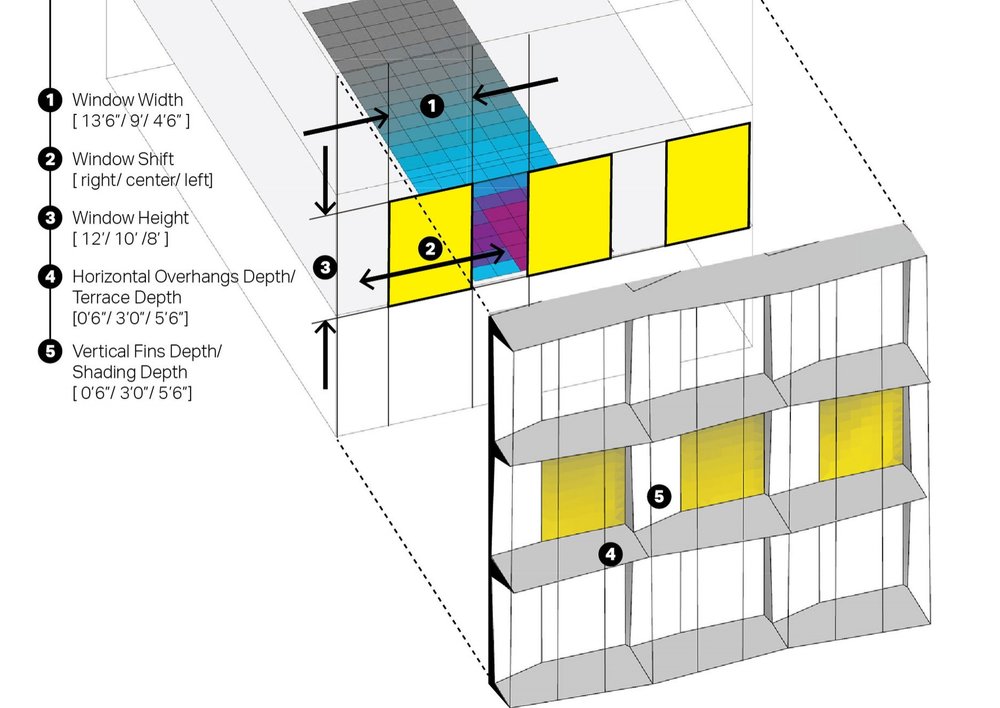 1 Window Width
[ 13'6"/ 9'/ 4'6" ]

2 Window Shift
[ right/ center/ left]

3 Window Height
[ 12'/ 10' /8' ]

4 Horizontal Overhangs Depth/ Terrace Depth
[0'6"/ 3'0"/ 5'6"]

5 Vertical Fins Depth/ Shading Depth
[ 0'6"/ 3'0"/ 5'6"]

1

2

3

5

4